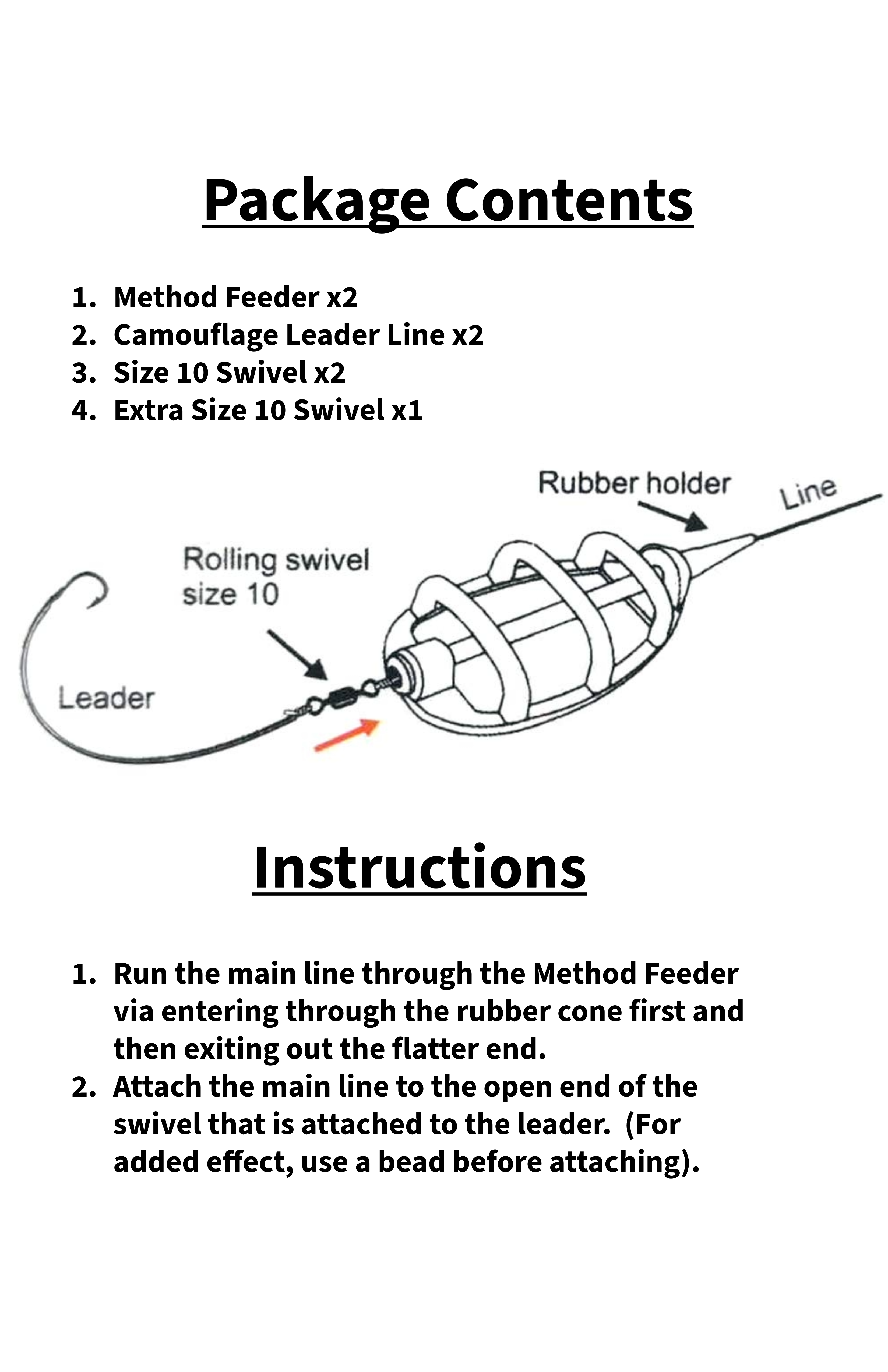 Package Contents

1. Method Feeder x2
2. Camouflage Leader Line x2
3. Size 10 Swivel x2
4. Extra Size 10 Swivel x1

Rubber holder

Line

Rolling swivel size 10

Leader

Instructions

1. Run the main line through the Method Feeder via entering through the rubber cone first and then exiting out the flatter end.
2. Attach the main line to the open end of the swivel that is attached to the leader. (For added effect, use a bead before attaching).